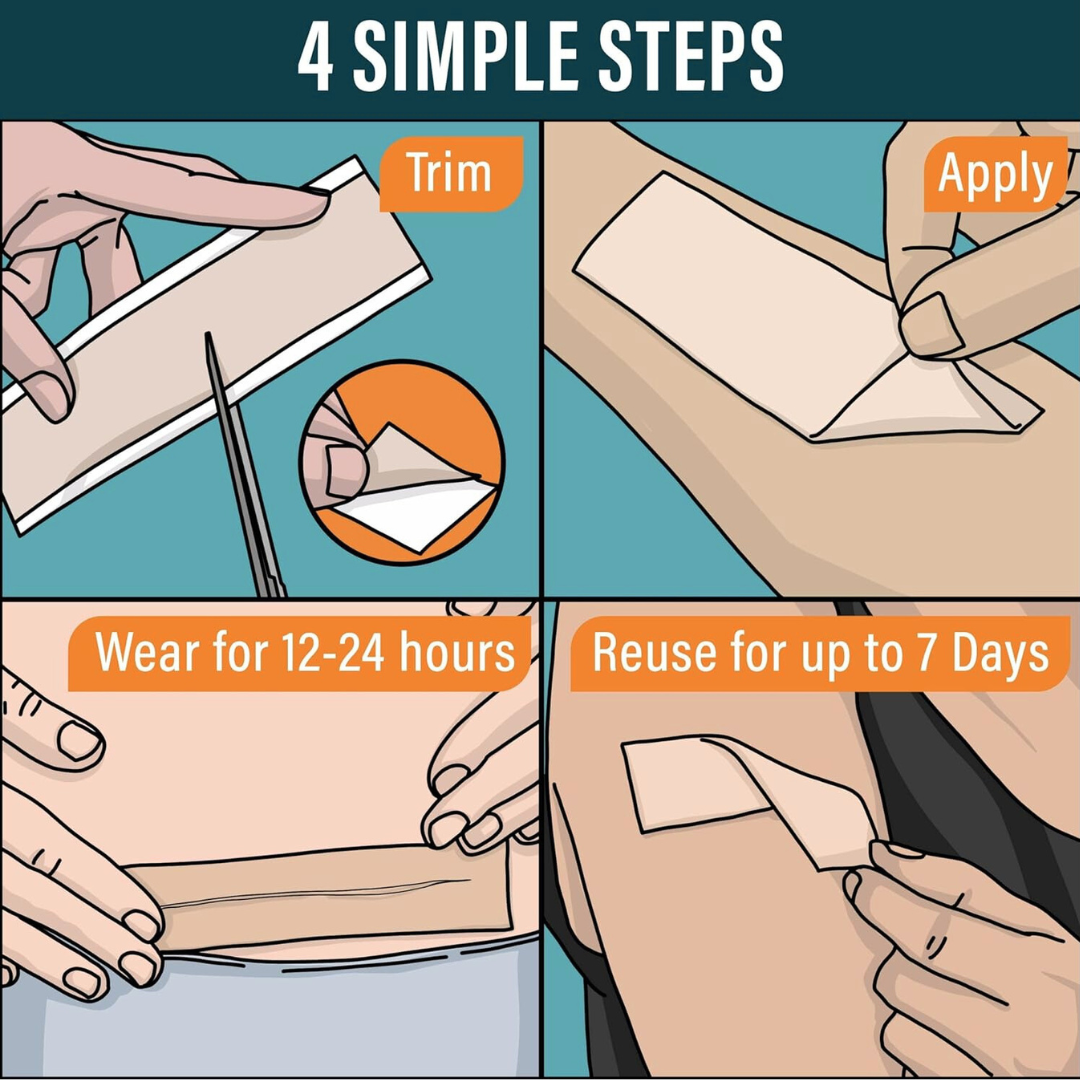 4 SIMPLE STEPS

Trim

Apply

Wear for 12-24 hours

Reuse for up to 7 Days